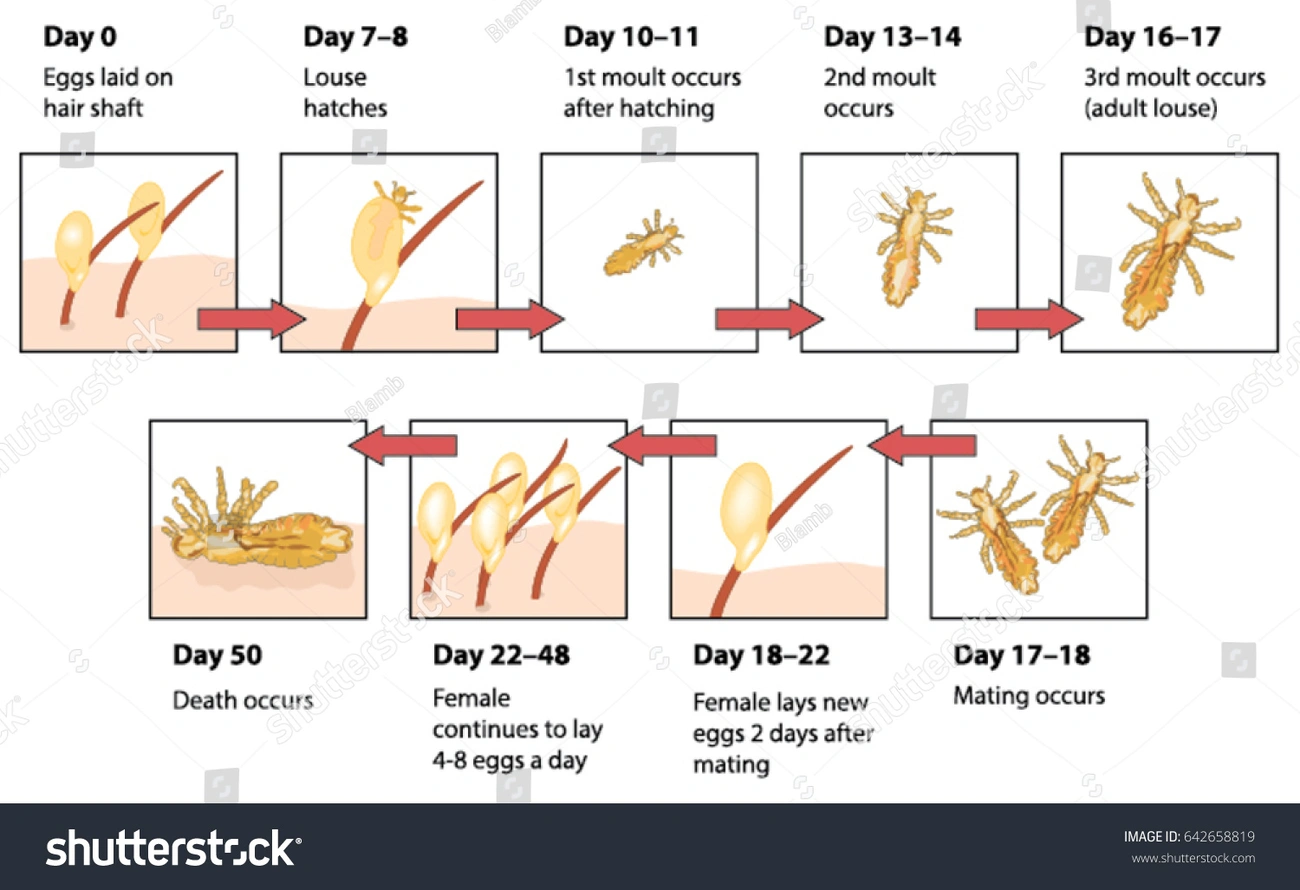 **Day 0**
Eggs laid on hair shaft

**Day 7–8**
Louse hatches

**Day 10–11**
1st moult occurs after hatching

**Day 13–14**
2nd moult occurs

**Day 16–17**
3rd moult occurs (adult louse)

**Day 17–18**
Mating occurs

**Day 18–22**
Female lays new eggs 2 days after mating

**Day 22–48**
Female continues to lay 4-8 eggs a day

**Day 50**
Death occurs

shutterstock
Blamb

shutterstock
IMAGE ID: 642658819
www.shutterstock.com